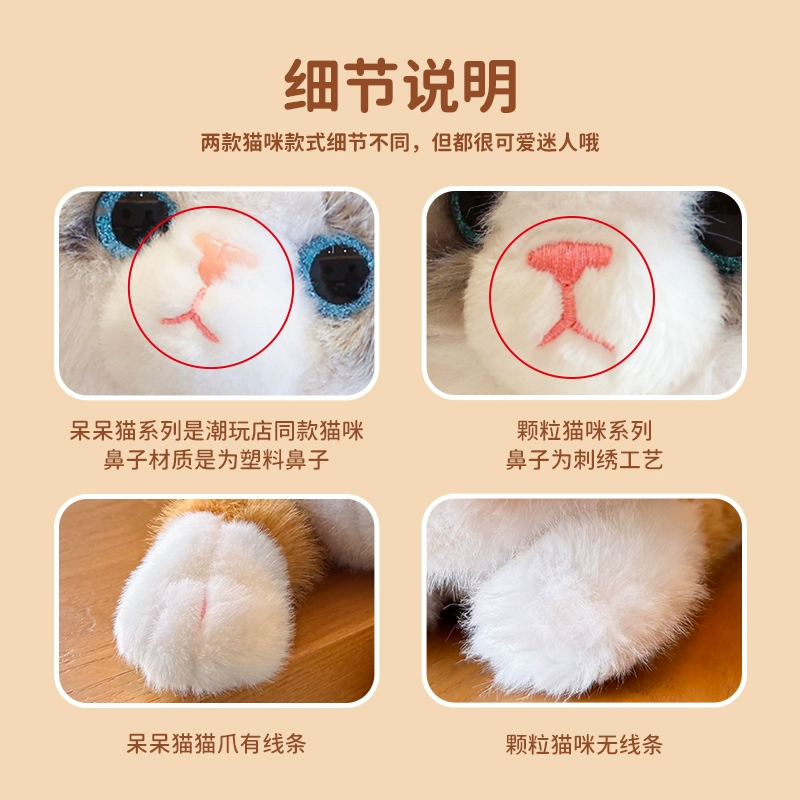 细节说明

两款猫咪款式细节不同，但都很可爱迷人哦

呆呆猫系列是潮玩店同款猫咪
鼻子材质是为塑料鼻子

颗粒猫咪系列
鼻子为刺绣工艺

呆呆猫猫爪有线条

颗粒猫咪无线条